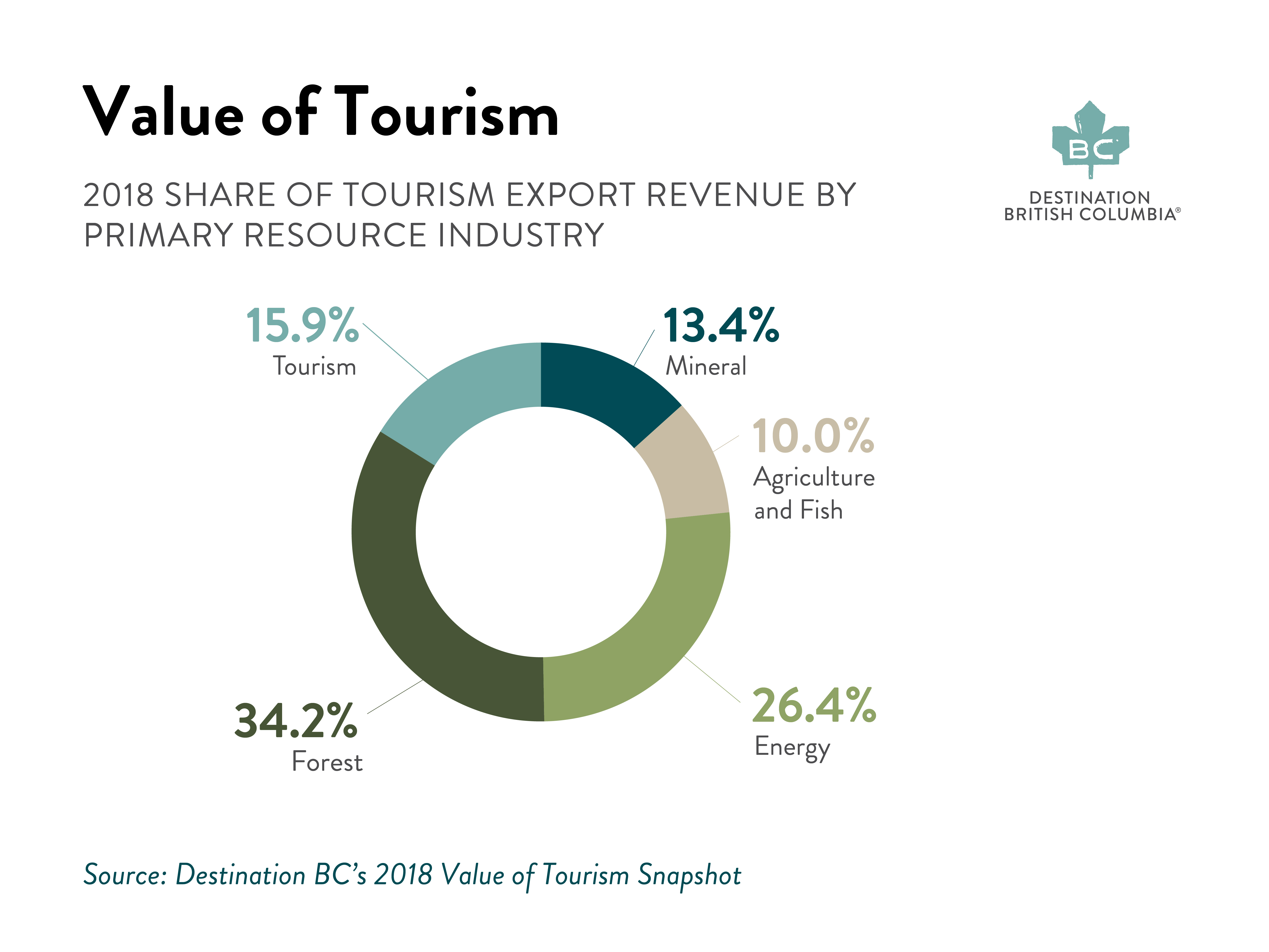 Value of Tourism

2018 SHARE OF TOURISM EXPORT REVENUE BY PRIMARY RESOURCE INDUSTRY

BC
DESTINATION BRITISH COLUMBIA®

15.9%
Tourism

13.4%
Mineral

10.0%
Agriculture and Fish

26.4%
Energy

34.2%
Forest

Source: Destination BC's 2018 Value of Tourism Snapshot